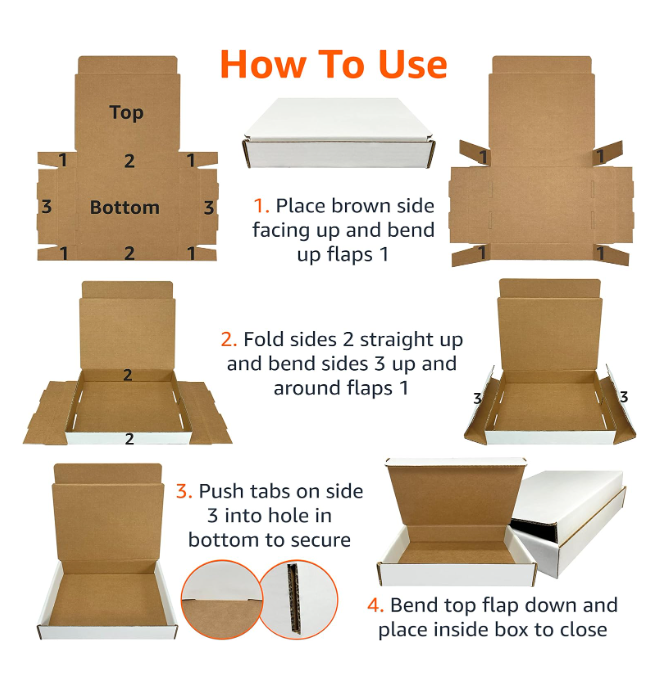 How To Use

Top

1 2 1

3 Bottom 3

1 2 1

1. Place brown side facing up and bend up flaps 1

1 1

1 1

2. Fold sides 2 straight up and bend sides 3 up and around flaps 1

2

2

3 3

3. Push tabs on side 3 into hole in bottom to secure

4. Bend top flap down and place inside box to close